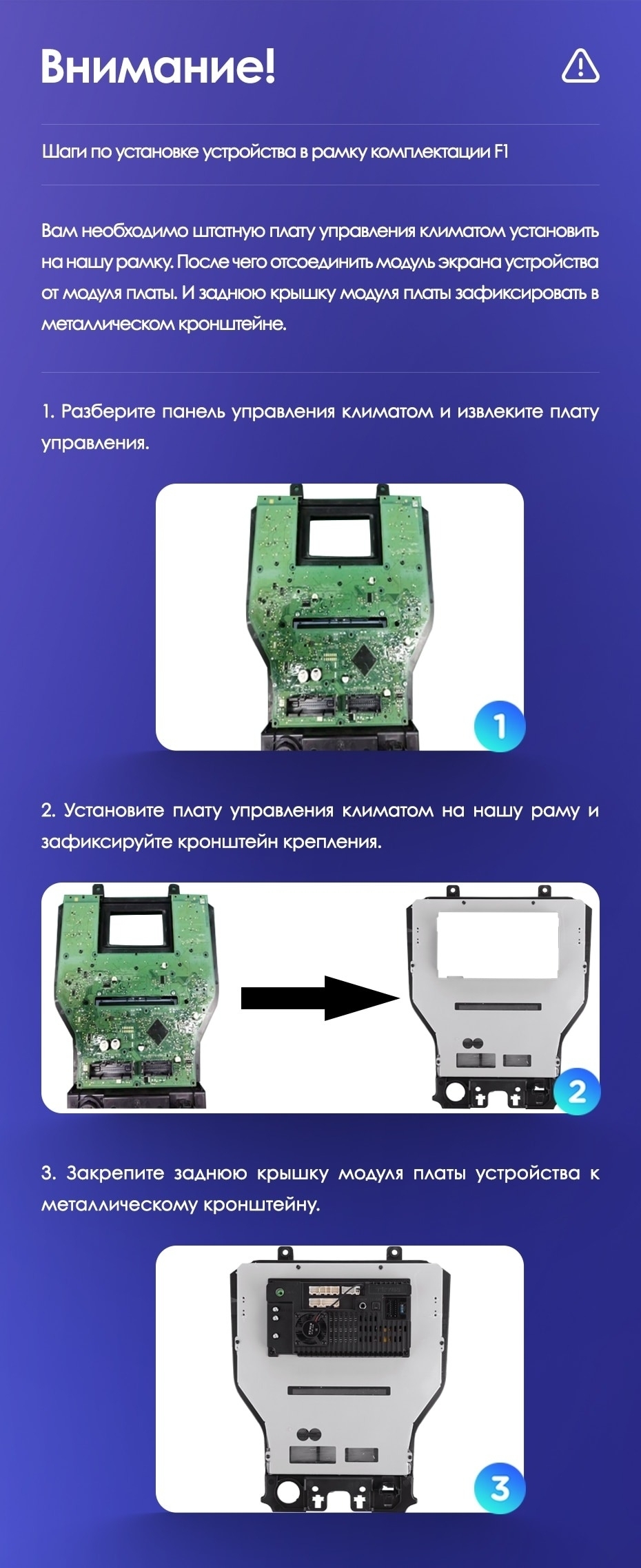 Внимание!

Шаги по установке устройства в рамку комплектации F1

Вам необходимо штатную плату управления климатом установить на нашу рамку. После чего отсоединить модуль экрана устройства от модуля платы. И заднюю крышку модуля платы зафиксировать в металлическом кронштейне.

1. Разберите панель управления климатом и извлеките плату управления.

1

2. Установите плату управления климатом на нашу раму и зафиксируйте кронштейн крепления.

2

3. Закрепите заднюю крышку модуля платы устройства к металлическому кронштейну.

3