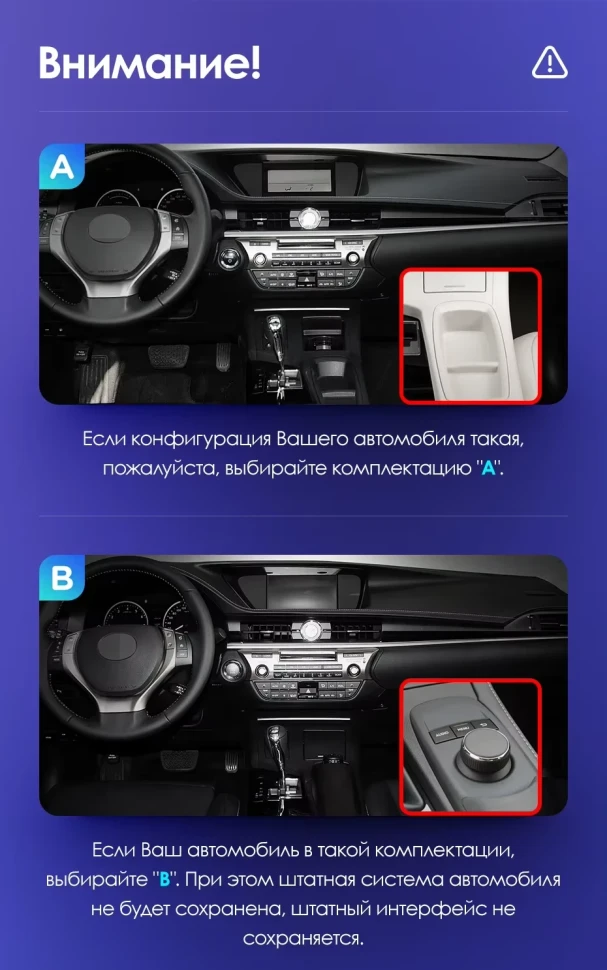 Внимание!

A

Если конфигурация Вашего автомобиля такая, пожалуйста, выбирайте комплектацию "A".

B

Если Ваш автомобиль в такой комплектации, выбирайте "B". При этом штатная система автомобиля не будет сохранена, штатный интерфейс не сохраняется.