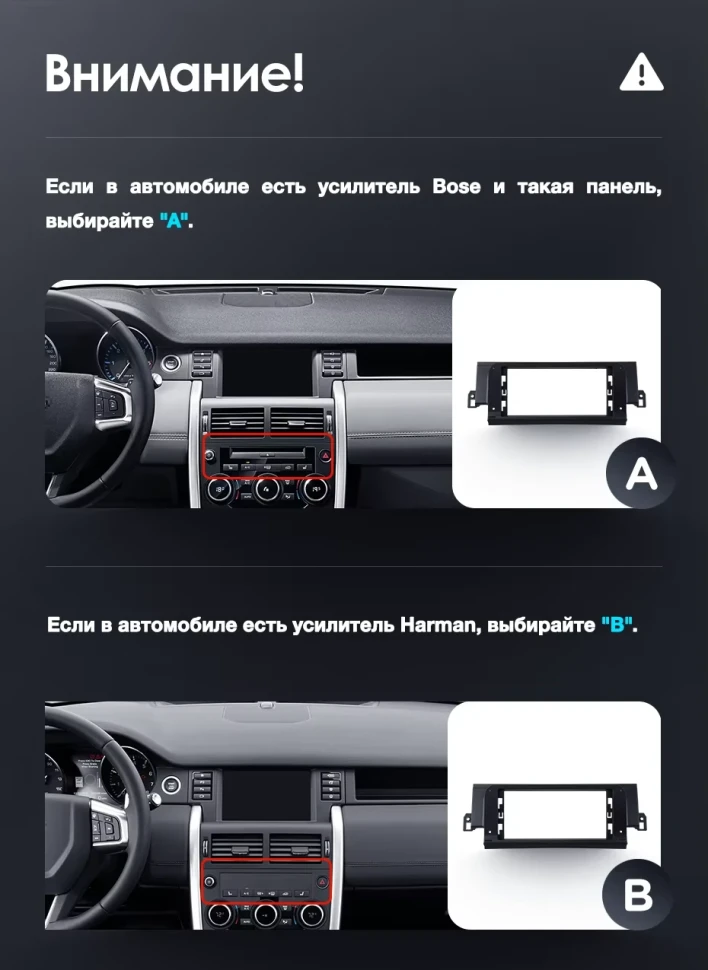 Внимание!

Если в автомобиле есть усилитель Bose и такая панель, выбирайте "A".

A

Если в автомобиле есть усилитель Harman, выбирайте "B".

B